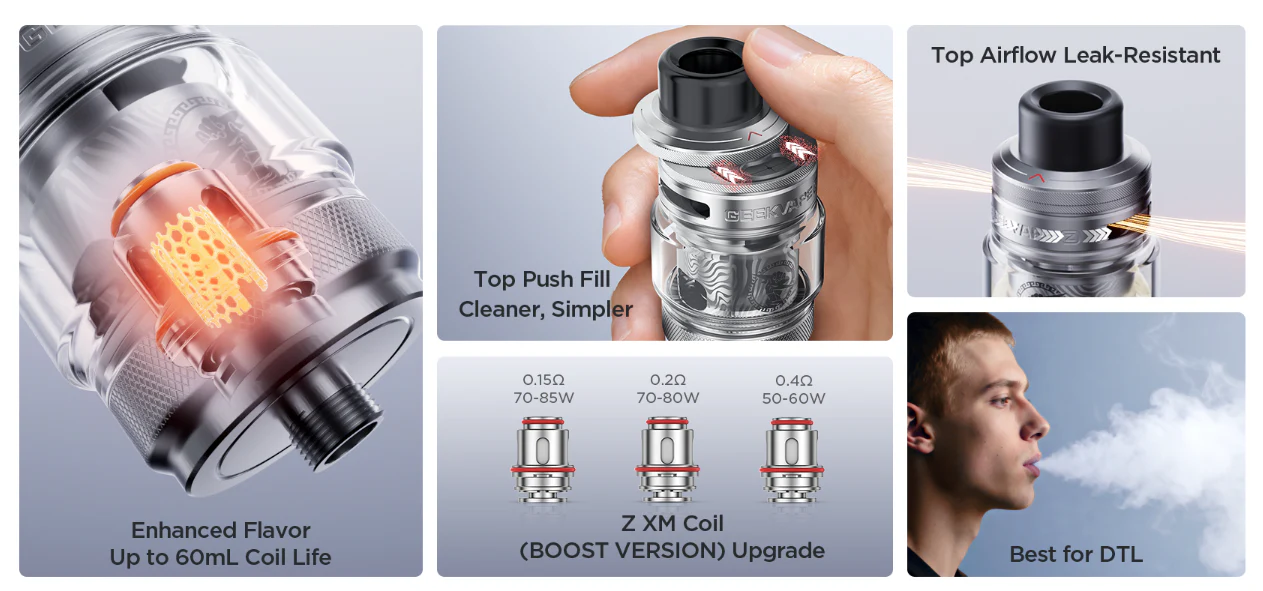 Enhanced Flavor
Up to 60mL Coil Life

GEEKVAPE

Top Push Fill
Cleaner, Simpler

0.15Ω
70-85W

0.2Ω
70-80W

0.4Ω
50-60W

Z XM Coil
(BOOST VERSION) Upgrade

Top Airflow Leak-Resistant

Best for DTL